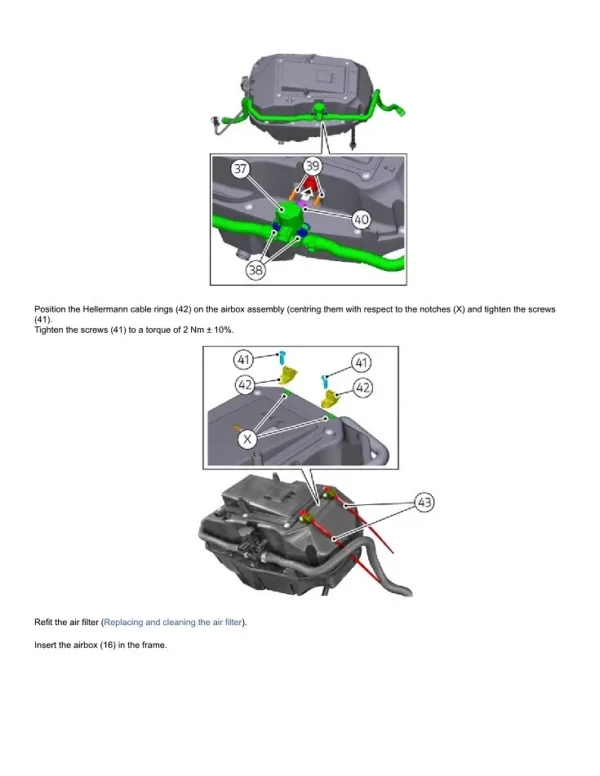 37
39
40
38

Position the Hellermann cable rings (42) on the airbox assembly (centring them with respect to the notches (X) and tighten the screws (41).
Tighten the screws (41) to a torque of 2 Nm ± 10%.

41
41
42
42
X
43

Refit the air filter (Replacing and cleaning the air filter).

Insert the airbox (16) in the frame.